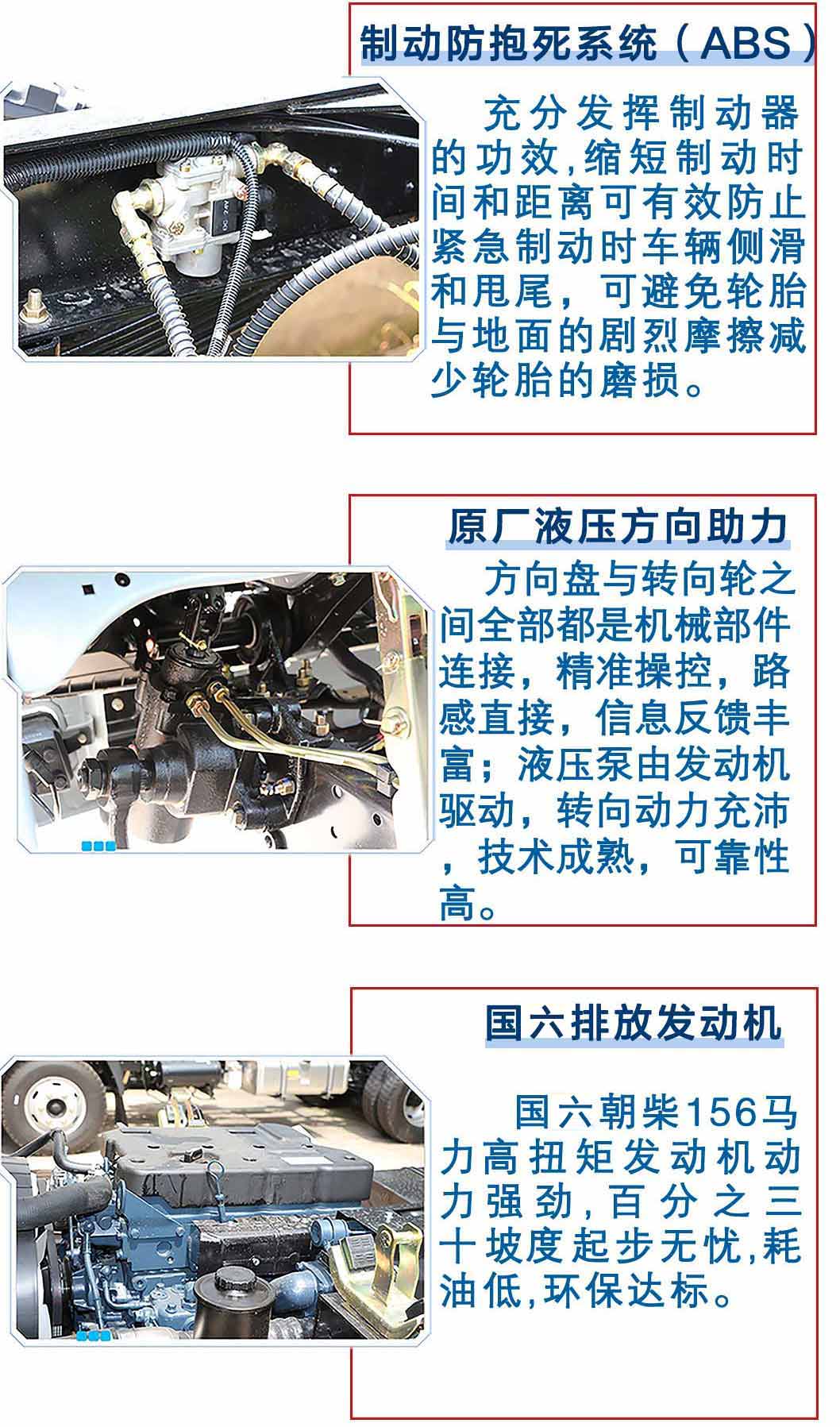 制动防抱死系统（ABS）

充分发挥制动器的功效,缩短制动时间和距离可有效防止紧急制动时车辆侧滑和甩尾，可避免轮胎与地面的剧烈摩擦减少轮胎的磨损。

原厂液压方向助力

方向盘与转向轮之间全部都是机械部件连接，精准操控，路感直接，信息反馈丰富；液压泵由发动机驱动，转向动力充沛，技术成熟，可靠性高。

国六排放发动机

国六朝柴156马力高扭矩发动机动力强劲,百分之三十坡度起步无忧,耗油低,环保达标。